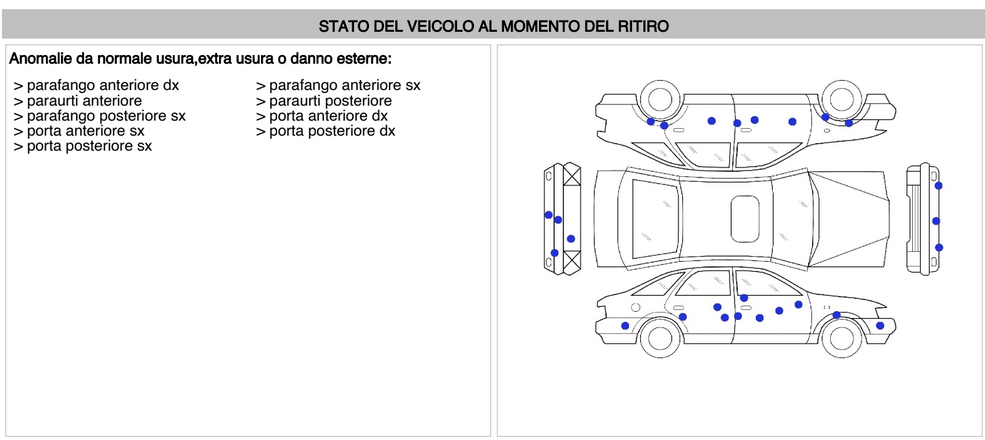 STATO DEL VEICOLO AL MOMENTO DEL RITIRO

Anomalie da normale usura,extra usura o danno esterne:

> parafango anteriore dx
> paraurti anteriore
> parafango posteriore sx
> porta anteriore sx
> porta posteriore sx

> parafango anteriore sx
> paraurti posteriore
> porta anteriore dx
> porta posteriore dx